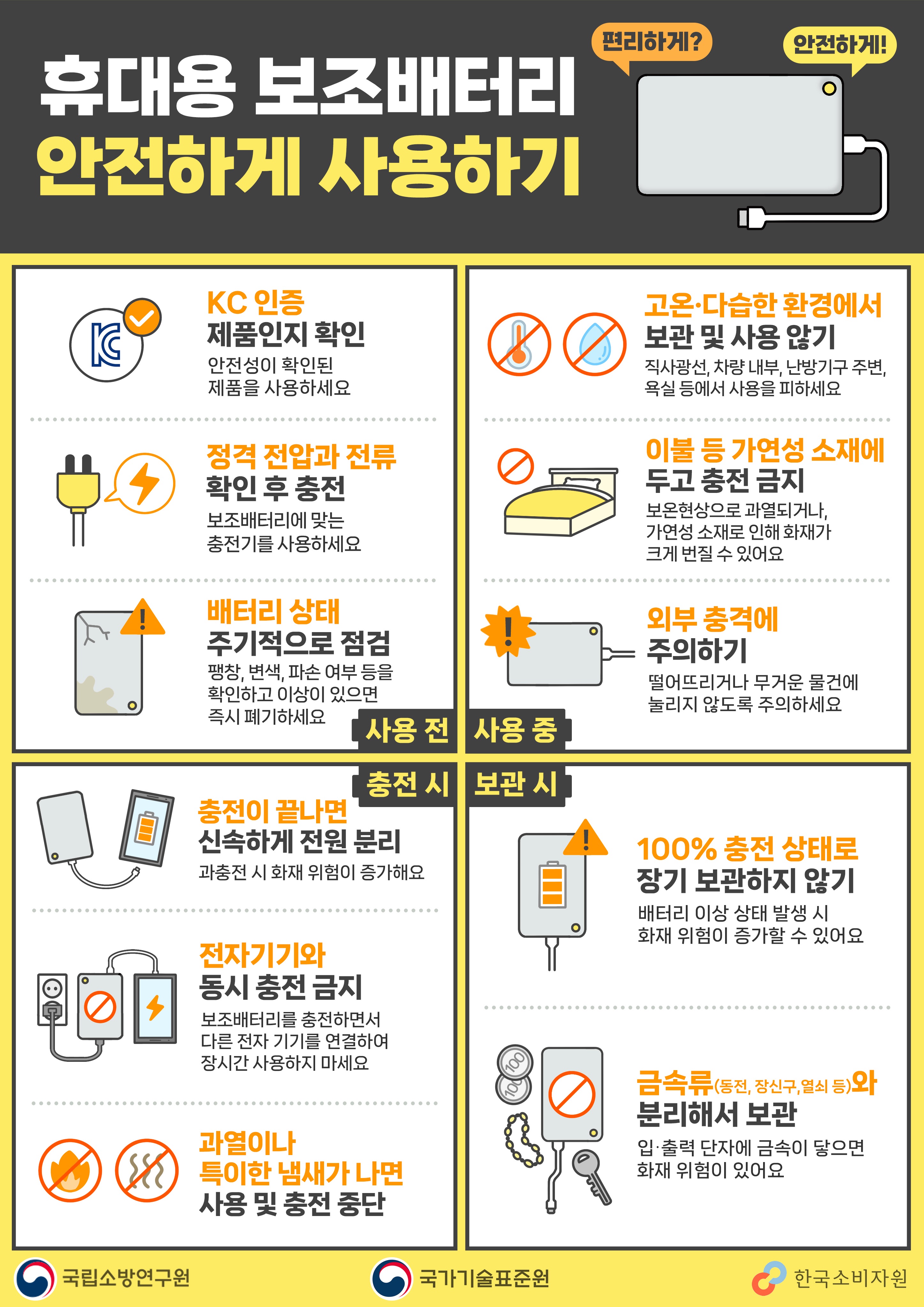 휴대용 보조배터리
안전하게 사용하기

편리하게?
안전하게!

KC 인증
제품인지 확인
안전성이 확인된 제품을 사용하세요

정격 전압과 전류
확인 후 충전
보조배터리에 맞는 충전기를 사용하세요

배터리 상태
주기적으로 점검
팽창, 변색, 파손 여부 등을 확인하고 이상이 있으면 즉시 폐기하세요

사용 전

고온·다습한 환경에서
보관 및 사용 않기
직사광선, 차량 내부, 난방기구 주변, 욕실 등에서 사용을 피하세요

이불 등 가연성 소재에
두고 충전 금지
보온현상으로 과열되거나, 가연성 소재로 인해 화재가 크게 번질 수 있어요

외부 충격에
주의하기
떨어뜨리거나 무거운 물건에 눌리지 않도록 주의하세요

사용 중

충전 시

충전이 끝나면
신속하게 전원 분리
과충전 시 화재 위험이 증가해요

전자기기와
동시 충전 금지
보조배터리를 충전하면서 다른 전자 기기를 연결하여 장시간 사용하지 마세요

과열이나
특이한 냄새가 나면
사용 및 충전 중단

보관 시

100% 충전 상태로
장기 보관하지 않기
배터리 이상 상태 발생 시 화재 위험이 증가할 수 있어요

100
100

금속류(동전, 장신구, 열쇠 등)와
분리해서 보관
입·출력 단자에 금속이 닿으면 화재 위험이 있어요

국립소방연구원
국가기술표준원
한국소비자원