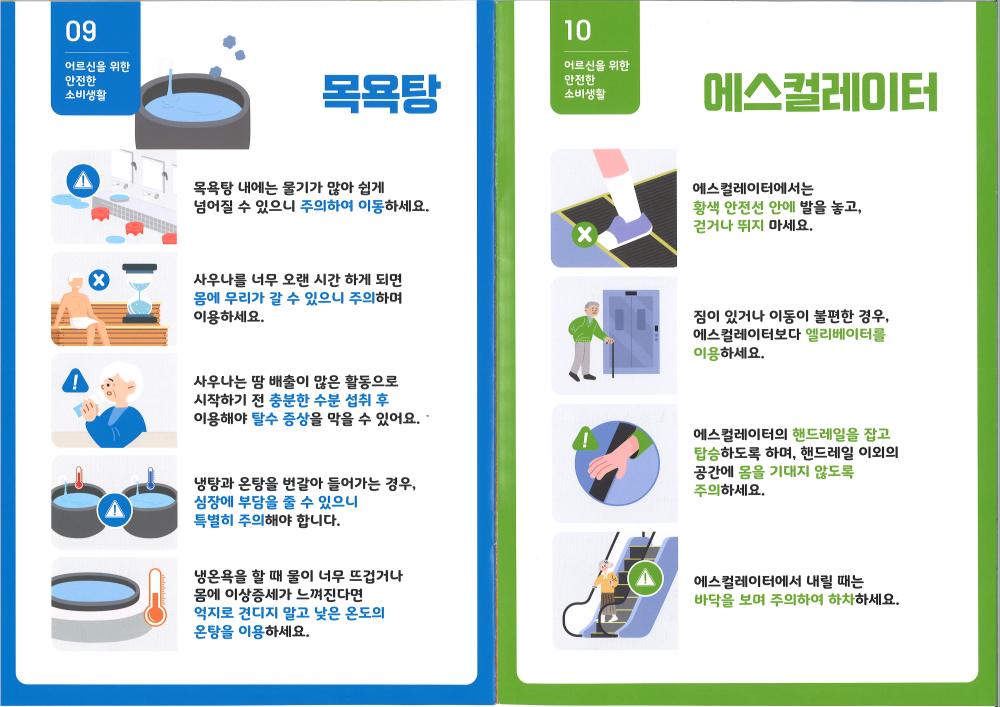 09

어르신을 위한 안전한 소비생활

목욕탕

목욕탕 내에는 물기가 많아 쉽게 넘어질 수 있으니 주의하여 이동하세요.

사우나를 너무 오랜 시간 하게 되면 몸에 무리가 갈 수 있으니 주의하며 이용하세요.

사우나는 땀 배출이 많은 활동으로 시작하기 전 충분한 수분 섭취 후 이용해야 탈수 증상을 막을 수 있어요.

냉탕과 온탕을 번갈아 들어가는 경우, 심장에 부담을 줄 수 있으니 특별히 주의해야 합니다.

냉온욕을 할 때 물이 너무 뜨겁거나 몸에 이상증세가 느껴진다면 억지로 견디지 말고 낮은 온도의 온탕을 이용하세요.

10

어르신을 위한 안전한 소비생활

에스컬레이터

에스컬레이터에서는 황색 안전선 안에 발을 놓고, 걷거나 뛰지 마세요.

짐이 있거나 이동이 불편한 경우, 에스컬레이터보다 엘리베이터를 이용하세요.

에스컬레이터의 핸드레일을 잡고 탑승하도록 하며, 핸드레일 이외의 공간에 몸을 기대지 않도록 주의하세요.

에스컬레이터에서 내릴 때는 바닥을 보며 주의하여 하차하세요.