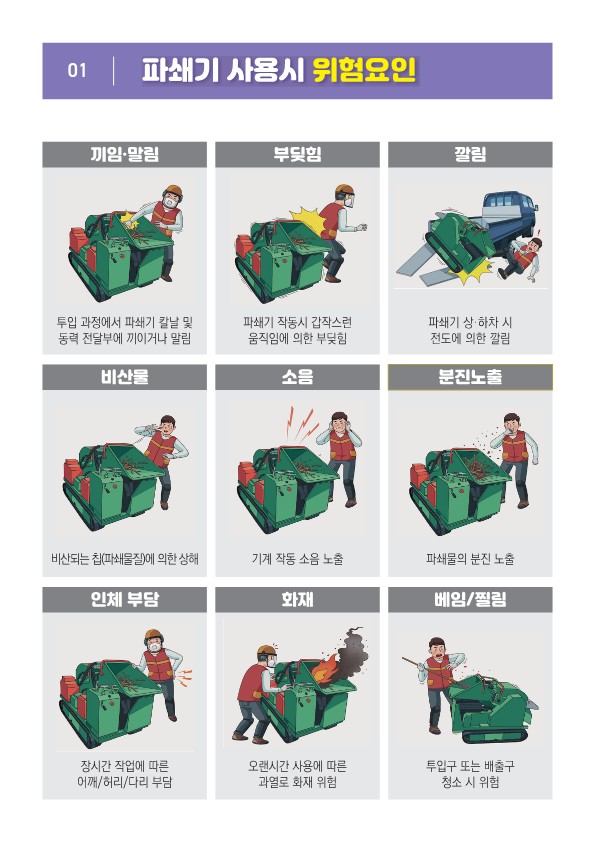 01 파쇄기 사용시 위험요인

끼임·말림

투입 과정에서 파쇄기 칼날 및 동력 전달부에 끼이거나 말림

부딪힘

파쇄기 작동시 갑작스런 움직임에 의한 부딪힘

깔림

파쇄기 상·하차 시 전도에 의한 깔림

비산물

비산되는 칩(파쇄물질)에 의한 상해

소음

기계 작동 소음 노출

분진노출

파쇄물의 분진 노출

인체 부담

장시간 작업에 따른 어깨/허리/다리 부담

화재

오랜시간 사용에 따른 과열로 화재 위험

베임/찔림

투입구 또는 배출구 청소 시 위험